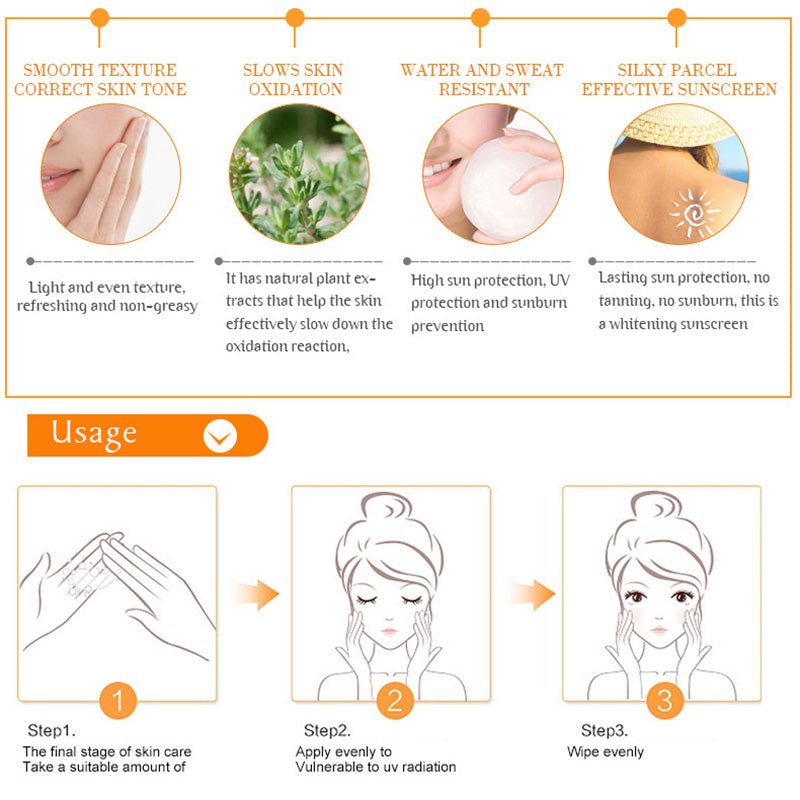 SMOOTH TEXTURE CORRECT SKIN TONE

Light and even texture, refreshing and non-greasy

SLOWS SKIN OXIDATION

It has natural plant extracts that help the skin effectively slow down the oxidation reaction,

WATER AND SWEAT RESISTANT

High sun protection, UV protection and sunburn prevention

SILKY PARCEL EFFECTIVE SUNSCREEN

Lasting sun protection, no tanning, no sunburn, this is a whitening sunscreen

Usage

1

Step1.
The final stage of skin care
Take a suitable amount of

2

Step2.
Apply evenly to
Vulnerable to uv radiation

3

Step3.
Wipe evenly